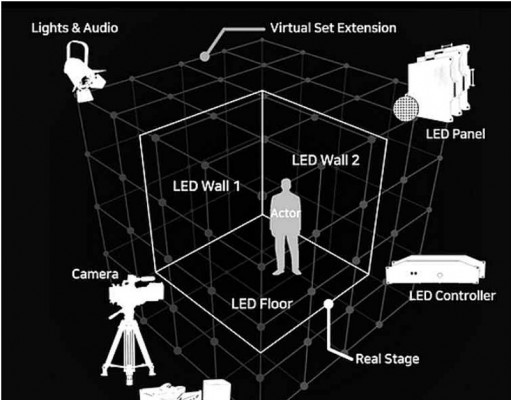 Lights & Audio

Virtual Set Extension

LED Panel

LED Wall 2

LED Wall 1

Actor

Camera

LED Controller

LED Floor

Real Stage