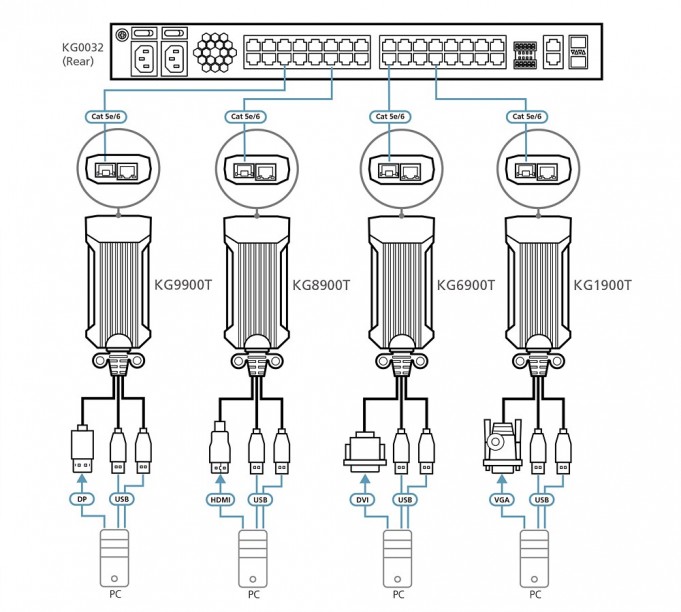 KG0032 (Rear)

Cat 5e/6

Cat 5e/6

Cat 5e/6

Cat 5e/6

KG9900T

KG8900T

KG6900T

KG1900T

DP

USB

HDMI

USB

DVI

USB

VGA

USB

PC

PC

PC

PC