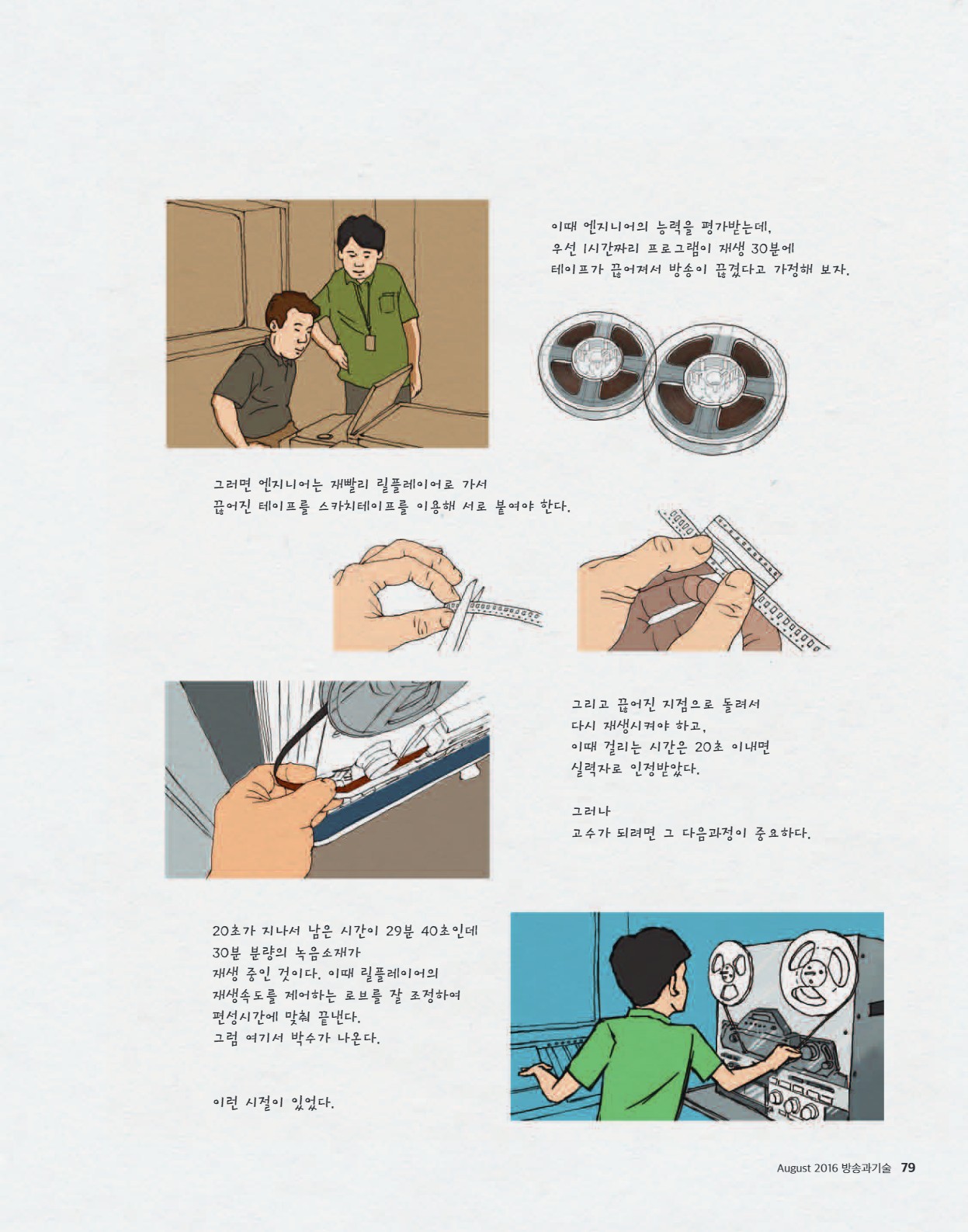 이때 엔지니어의 능력을 평가받는데,
우선 1시간짜리 프로그램이 재생 30분에
테이프가 끊어져서 방송이 끊겼다고 가정해 보자.

그러면 엔지니어는 재빨리 릴플레이어로 가서
끊어진 테이프를 스카치테이프를 이용해 서로 붙여야 한다.

그리고 끊어진 지점으로 돌려서
다시 재생시켜야 하고,
이때 걸리는 시간은 20초 이내면
실력자로 인정받았다.

그러나
고수가 되려면 그 다음과정이 중요하다.

20초가 지나서 남은 시간이 29분 40초인데
30분 분량의 녹음소재가
재생 중인 것이다. 이때 릴플레이어의
재생속도를 제어하는 로브를 잘 조정하여
편성시간에 맞춰 끝낸다.
그럼 여기서 박수가 나온다.

이런 시절이 있었다.

August 2016 방송과기술 79